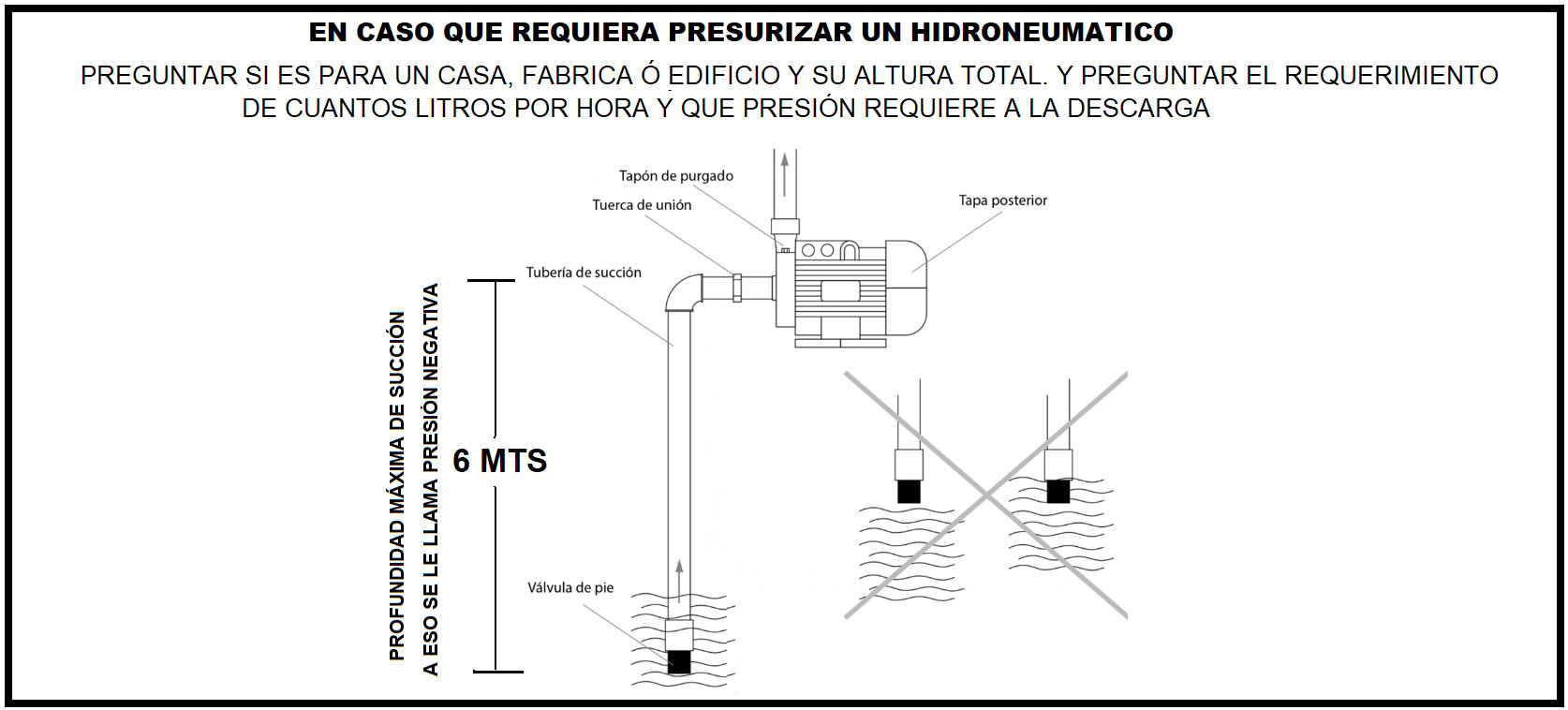 EN CASO QUE REQUIERA PRESURIZAR UN HIDRONEUMATICO

PREGUNTAR SI ES PARA UN CASA, FABRICA Ó EDIFICIO Y SU ALTURA TOTAL. Y PREGUNTAR EL REQUERIMIENTO DE CUANTOS LITROS POR HORA Y QUE PRESIÓN REQUIERE A LA DESCARGA

Tapón de purgado

Tuerca de unión

Tapa posterior

Tubería de succión

PROFUNDIDAD MÁXIMA DE SUCCIÓN

A ESO SE LE LLAMA PRESIÓN NEGATIVA

6 MTS

Válvula de pie